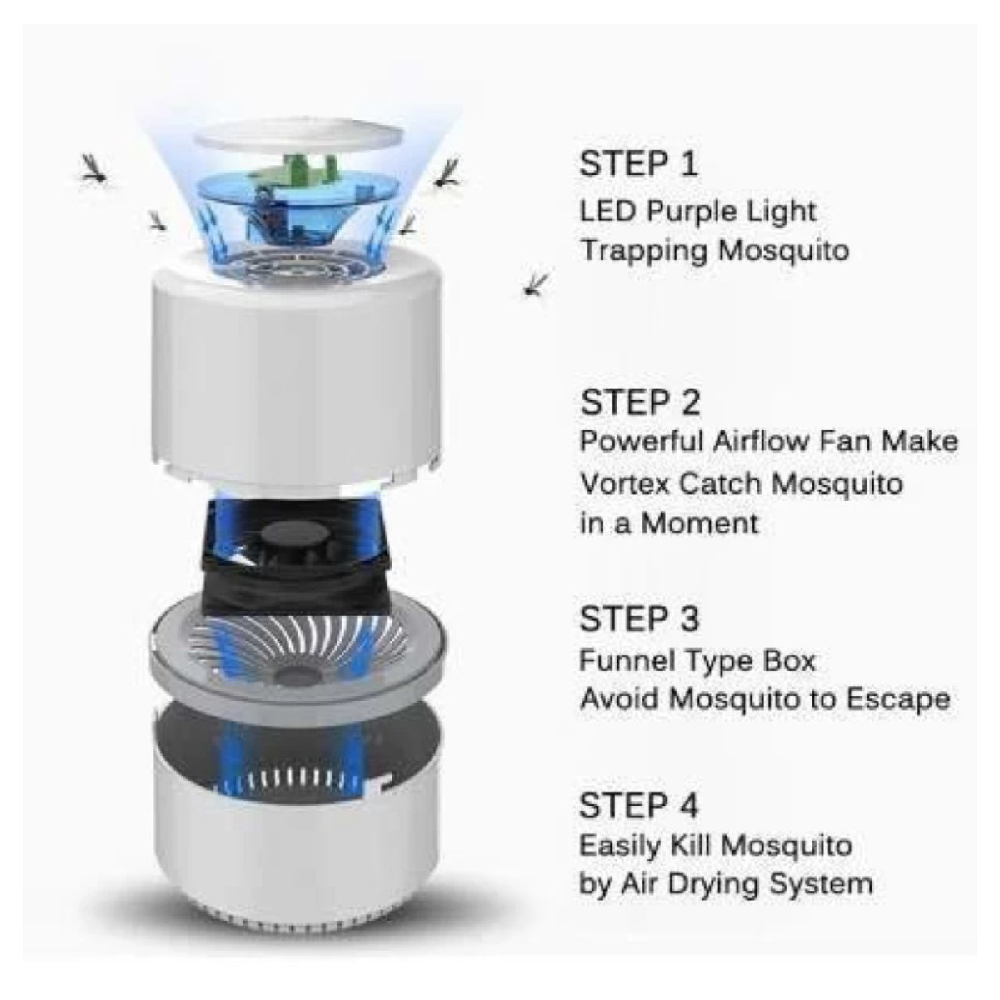 STEP 1
LED Purple Light Trapping Mosquito

STEP 2
Powerful Airflow Fan Make Vortex Catch Mosquito in a Moment

STEP 3
Funnel Type Box Avoid Mosquito to Escape

STEP 4
Easily Kill Mosquito by Air Drying System