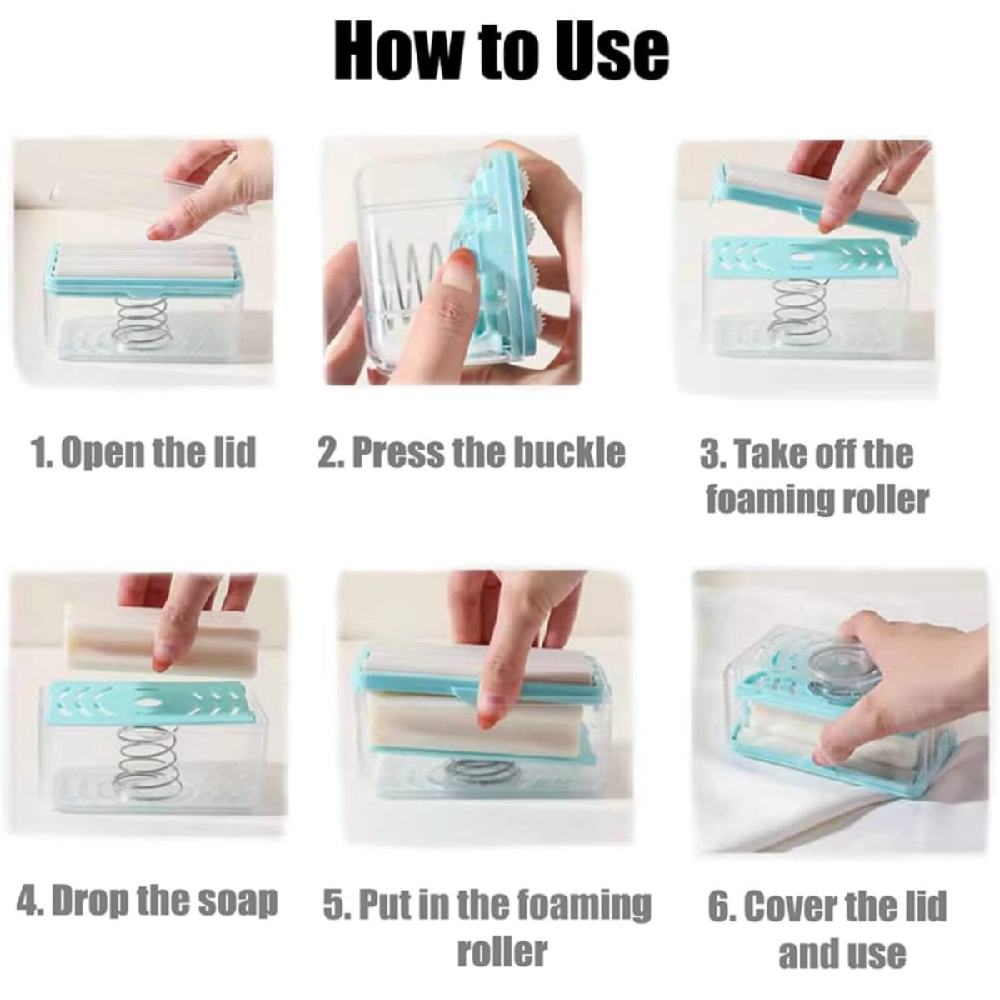 How to Use

1. Open the lid

2. Press the buckle

3. Take off the foaming roller

4. Drop the soap

5. Put in the foaming roller

6. Cover the lid and use