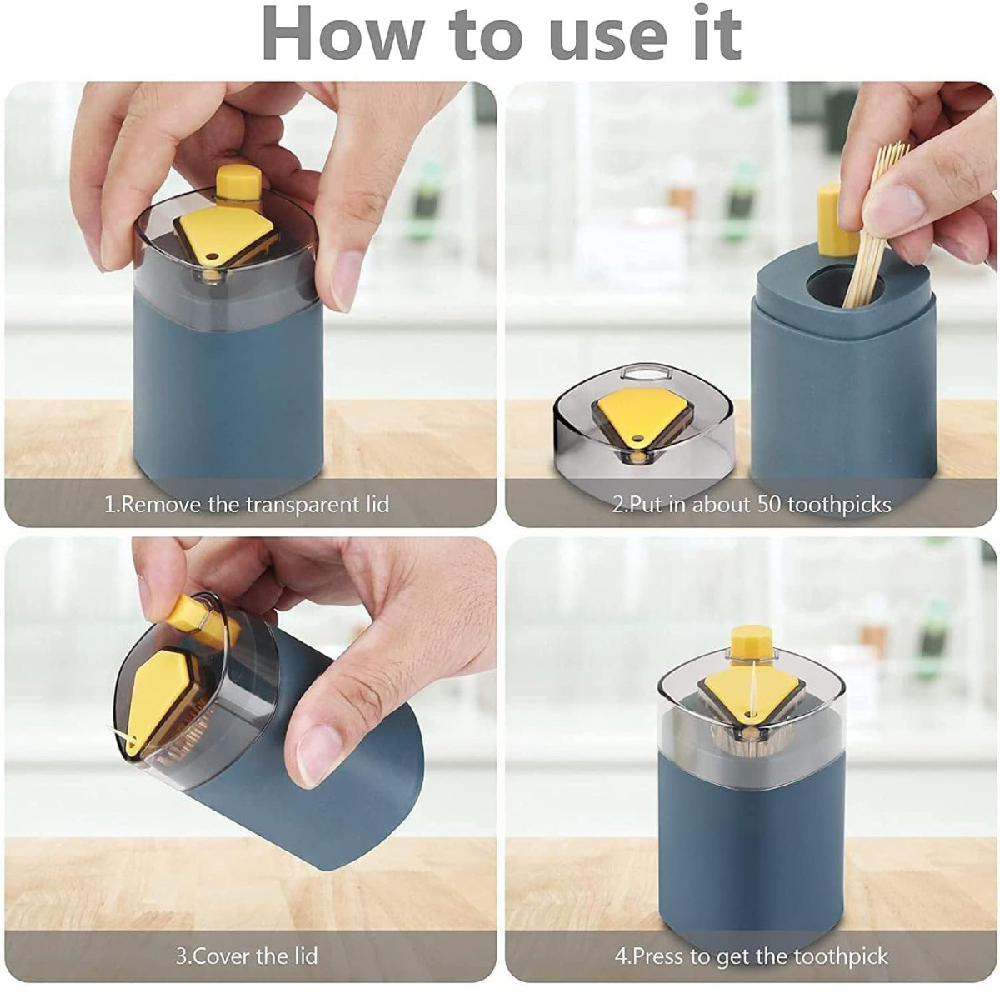 How to use it

1.Remove the transparent lid

2.Put in about 50 toothpicks

3.Cover the lid

4.Press to get the toothpick