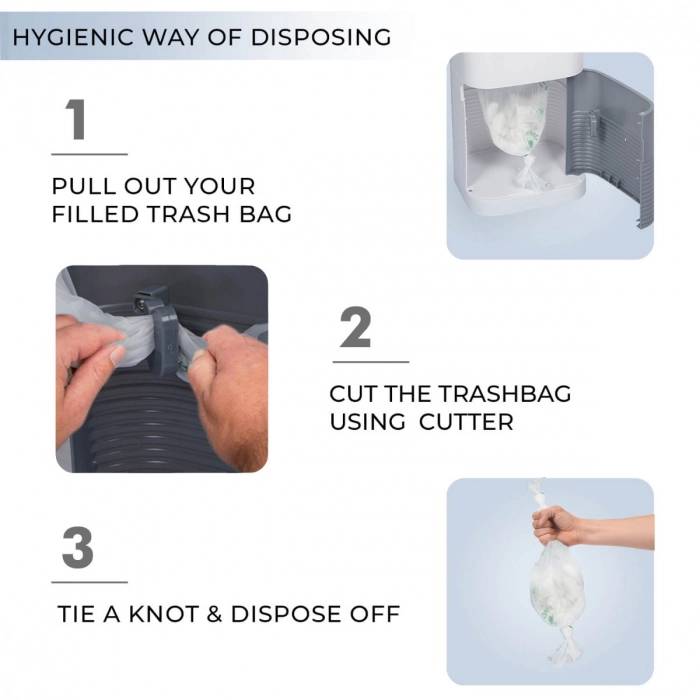 HYGIENIC WAY OF DISPOSING

1

PULL OUT YOUR FILLED TRASH BAG

2

CUT THE TRASHBAG USING  CUTTER

3

TIE A KNOT & DISPOSE OFF