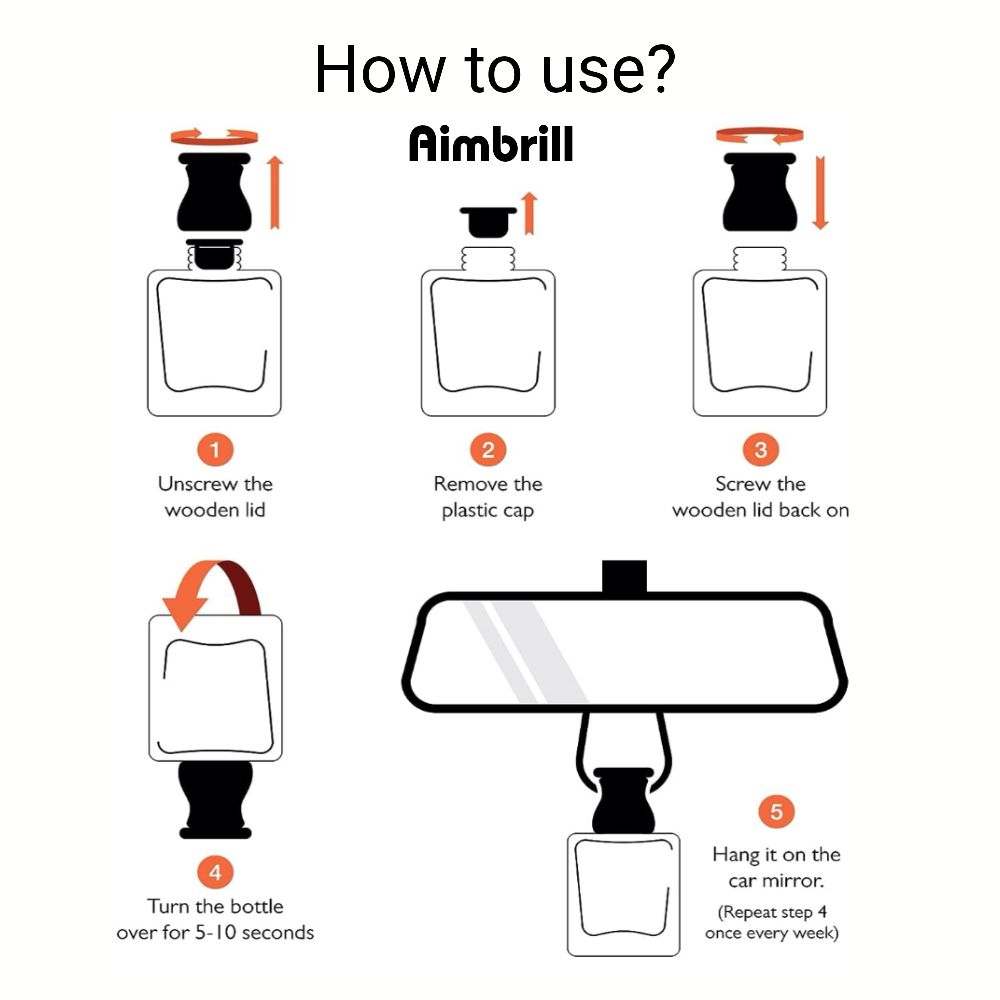 How to use?

Aimbrill

1
Unscrew the wooden lid

2
Remove the plastic cap

3
Screw the wooden lid back on

4
Turn the bottle over for 5-10 seconds

5
Hang it on the car mirror.
(Repeat step 4 once every week)