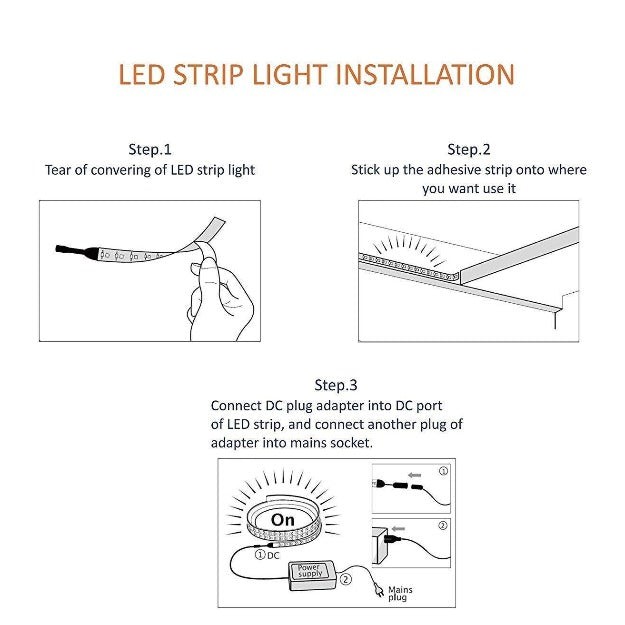 LED STRIP LIGHT INSTALLATION

Step.1
Tear of convering of LED strip light

Step.2
Stick up the adhesive strip onto where you want use it

Step.3
Connect DC plug adapter into DC port of LED strip, and connect another plug of adapter into mains socket.

On

①DC

Power supply

②

Mains plug

①

②