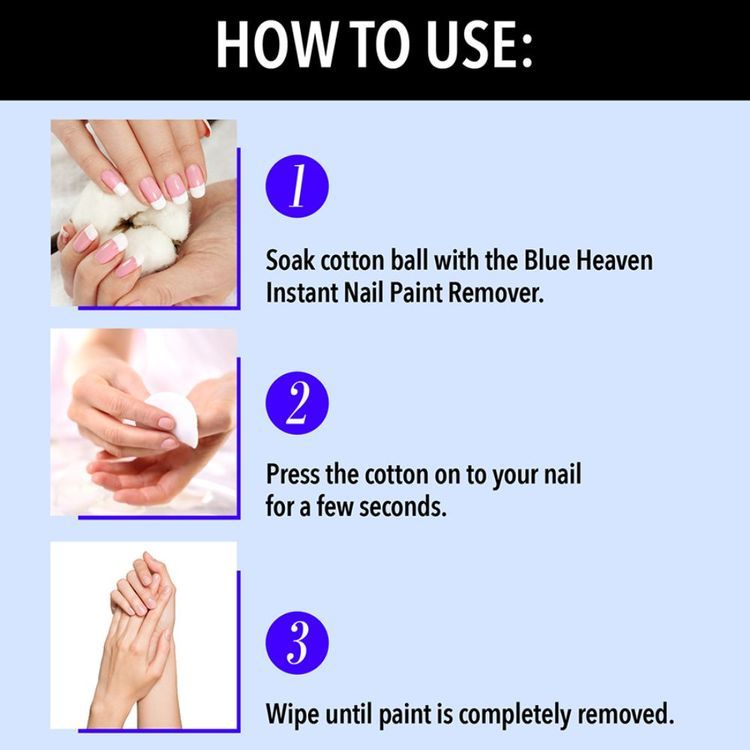 HOW TO USE:

1

Soak cotton ball with the Blue Heaven Instant Nail Paint Remover.

2

Press the cotton on to your nail for a few seconds.

3

Wipe until paint is completely removed.