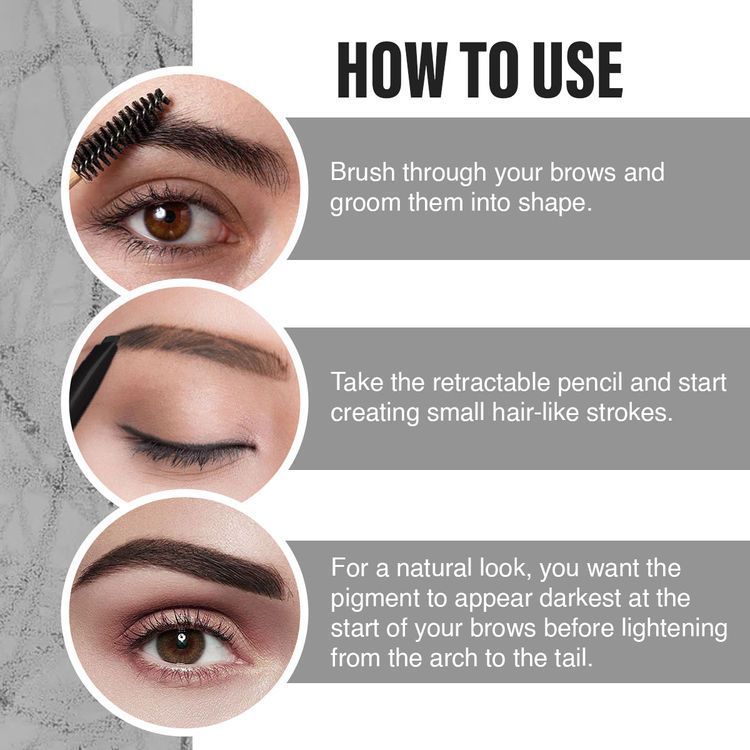 HOW TO USE

Brush through your brows and groom them into shape.

Take the retractable pencil and start creating small hair-like strokes.

For a natural look, you want the pigment to appear darkest at the start of your brows before lightening from the arch to the tail.