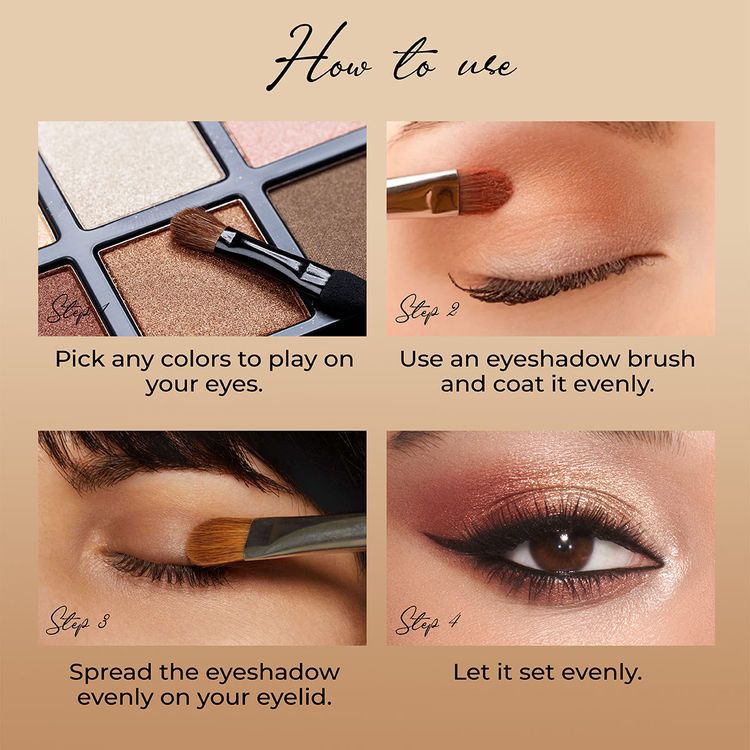 How to use

Step 1

Pick any colors to play on your eyes.

Step 2

Use an eyeshadow brush and coat it evenly.

Step 3

Spread the eyeshadow evenly on your eyelid.

Step 4

Let it set evenly.