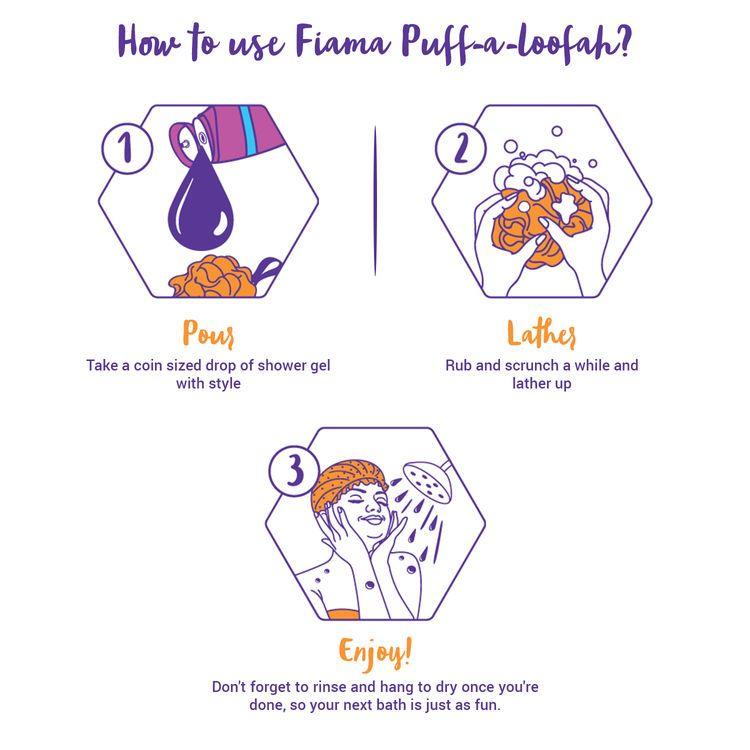 How to use Fiama Puff-a-loofah?

1

Pour
Take a coin sized drop of shower gel with style

2

Lather
Rub and scrunch a while and lather up

3

Enjoy!
Don't forget to rinse and hang to dry once you're done, so your next bath is just as fun.