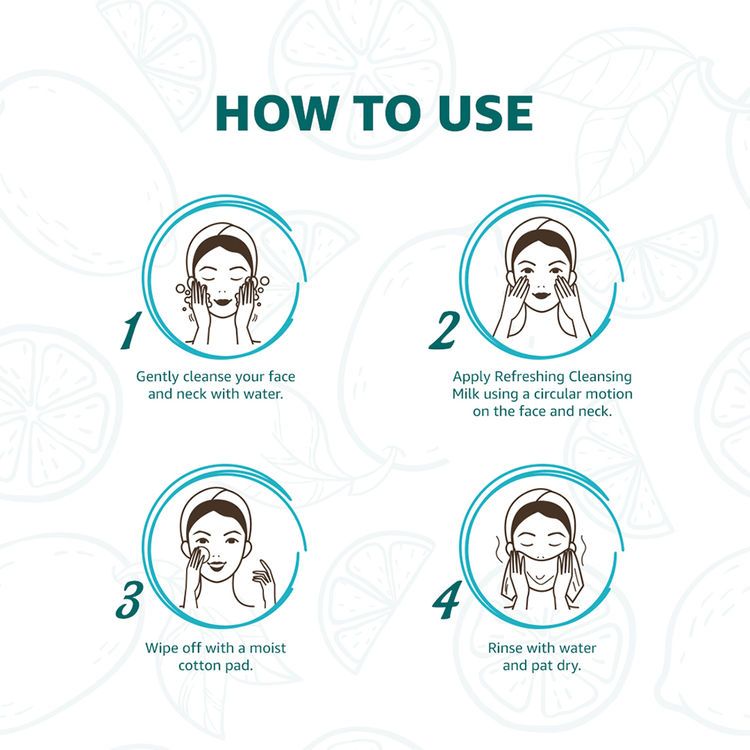 HOW TO USE

1

Gently cleanse your face and neck with water.

2

Apply Refreshing Cleansing Milk using a circular motion on the face and neck.

3

Wipe off with a moist cotton pad.

4

Rinse with water and pat dry.