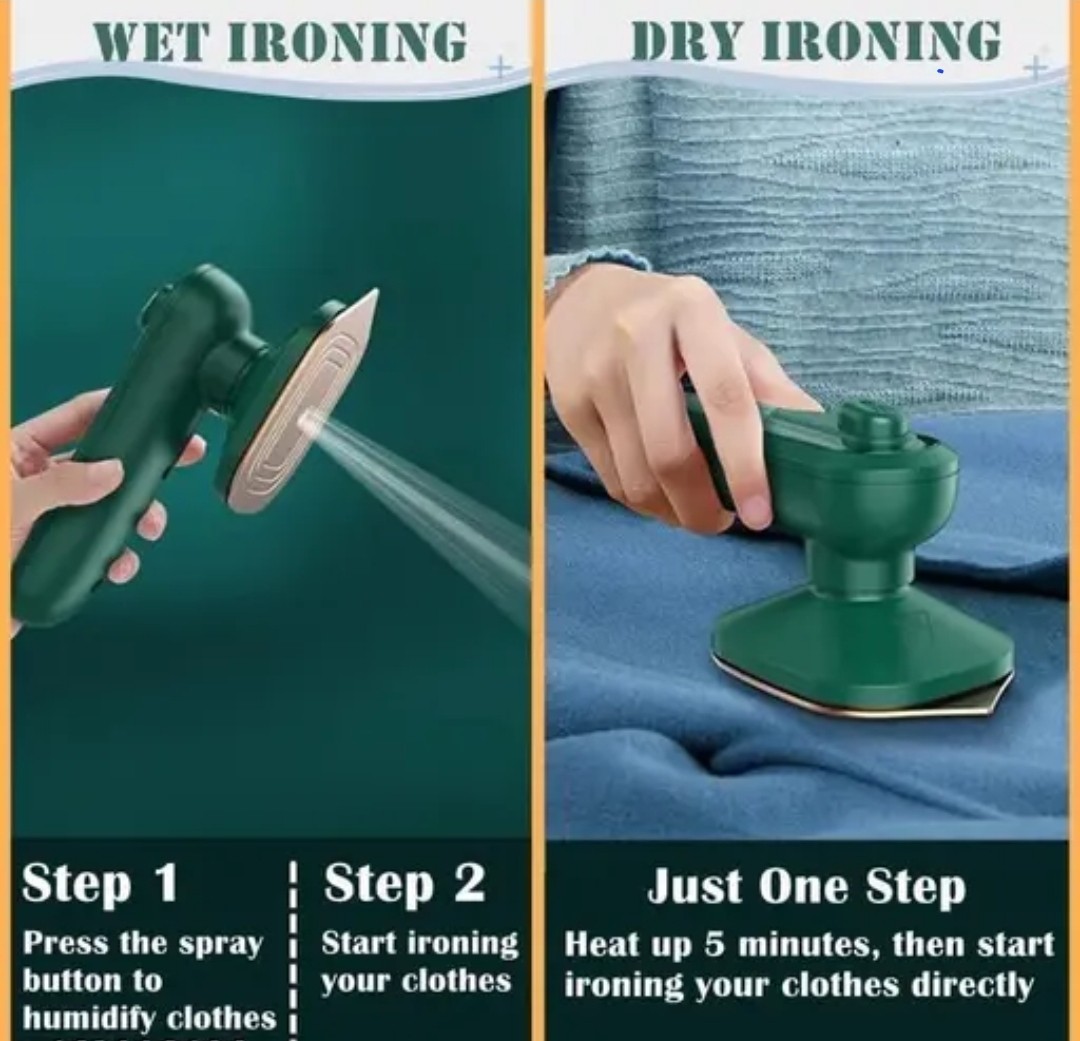 WET IRONING

Step 1
Press the spray button to humidify clothes

Step 2
Start ironing your clothes

DRY IRONING

Just One Step
Heat up 5 minutes, then start ironing your clothes directly