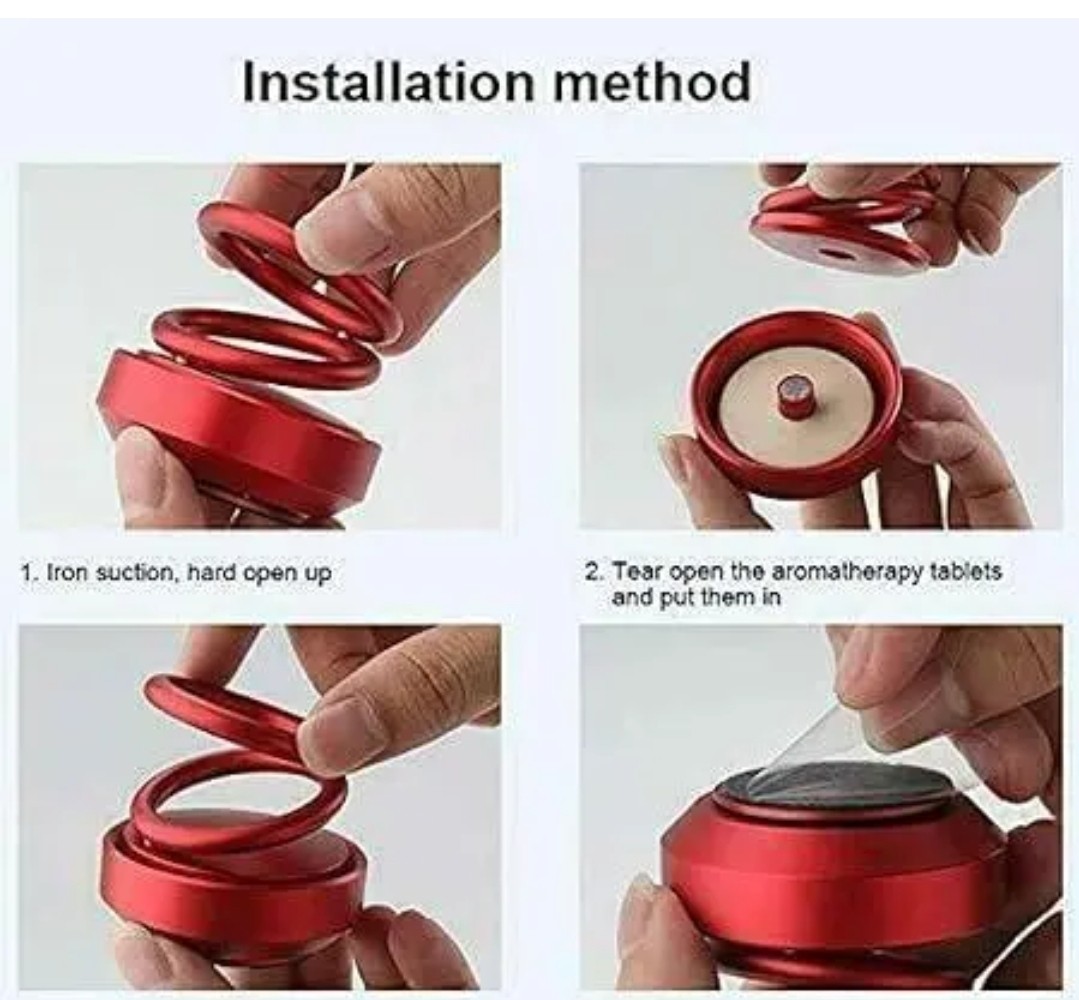 Installation method

1. Iron suction, hard open up

2. Tear open the aromatherapy tablets and put them in